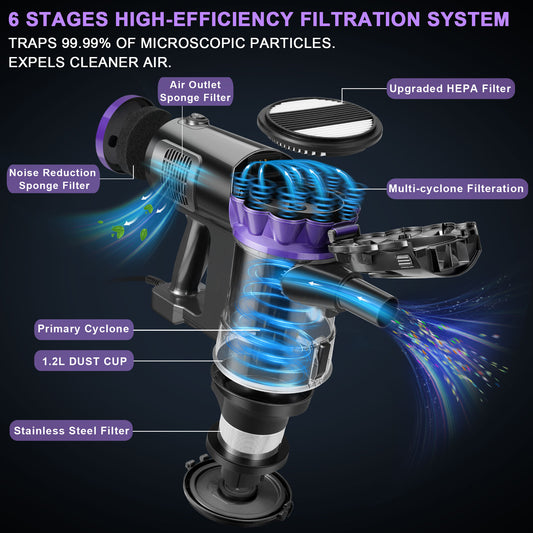 6 STAGES HIGH-EFFICIENCY FILTRATION SYSTEM
TRAPS 99.99% OF MICROSCOPIC PARTICLES.
EXPELS CLEANER AIR.

Air Outlet Sponge Filter

Upgraded HEPA Filter

Noise Reduction Sponge Filter

Multi-cyclone Filteration

Primary Cyclone

1.2L DUST CUP

Stainless Steel Filter